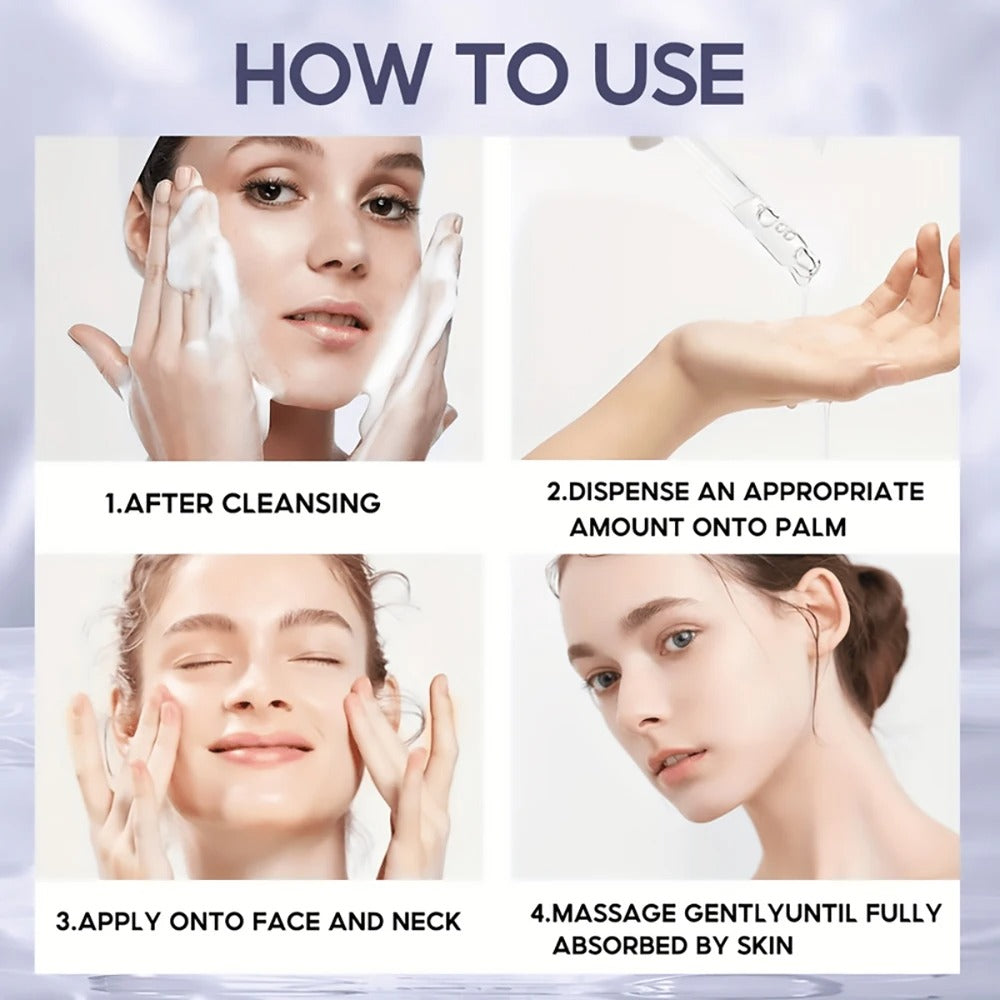 HOW TO USE

1.AFTER CLEANSING

2.DISPENSE AN APPROPRIATE AMOUNT ONTO PALM

3.APPLY ONTO FACE AND NECK

4.MASSAGE GENTLYUNTIL FULLY ABSORBED BY SKIN