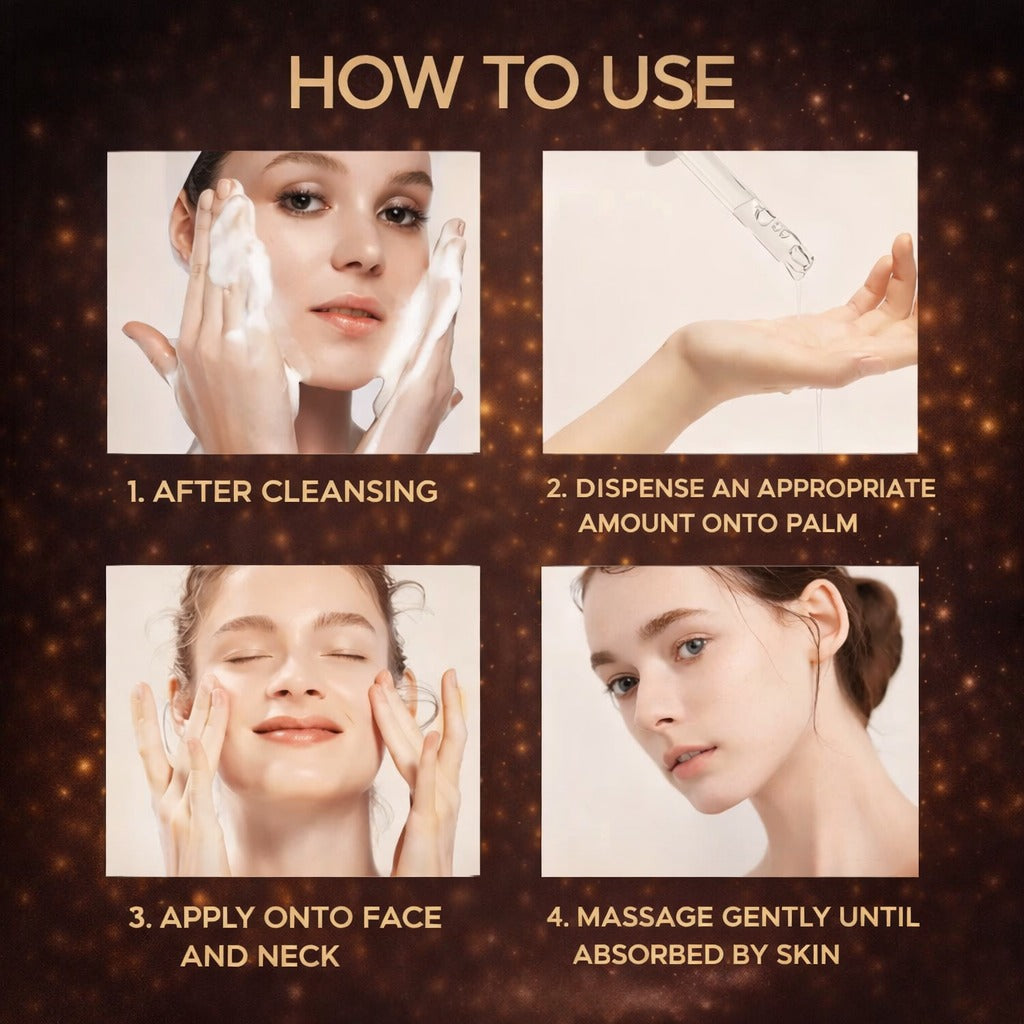 HOW TO USE

1. AFTER CLEANSING

2. DISPENSE AN APPROPRIATE AMOUNT ONTO PALM

3. APPLY ONTO FACE AND NECK

4. MASSAGE GENTLY UNTIL ABSORBED BY SKIN