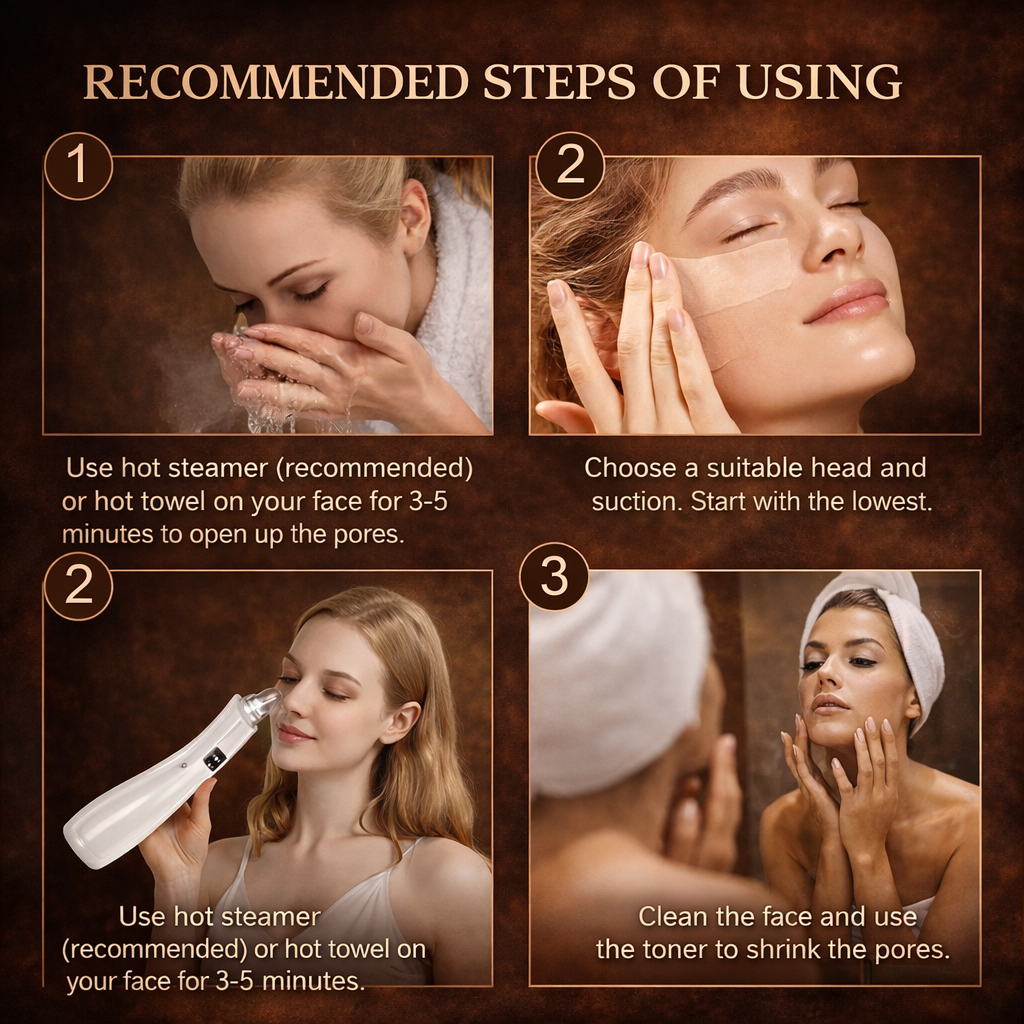 RECOMMENDED STEPS OF USING

1

Use hot steamer (recommended) or hot towel on your face for 3-5 minutes to open up the pores.

2

Choose a suitable head and suction. Start with the lowest.

2

Use hot steamer (recommended) or hot towel on your face for 3-5 minutes.

3

Clean the face and use the toner to shrink the pores.